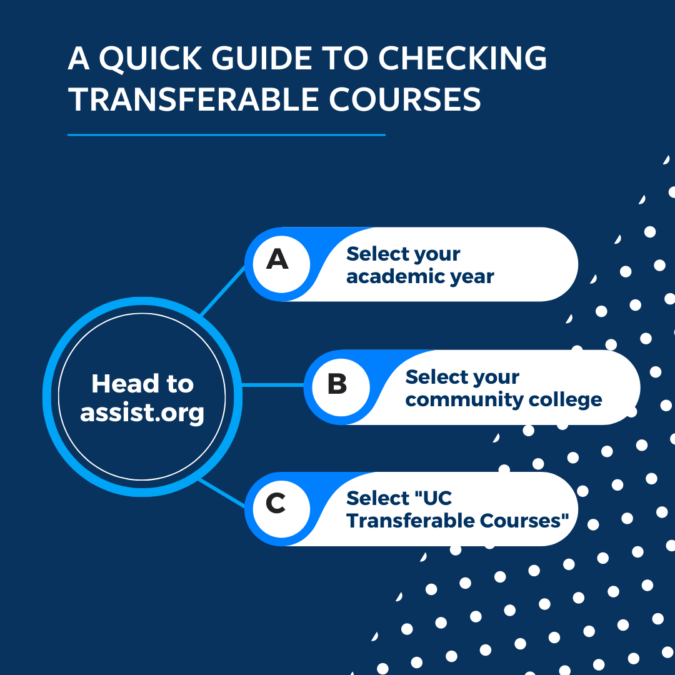 A QUICK GUIDE TO CHECKING TRANSFERABLE COURSES

Head to assist.org

A Select your academic year

B Select your community college

C Select "UC Transferable Courses"